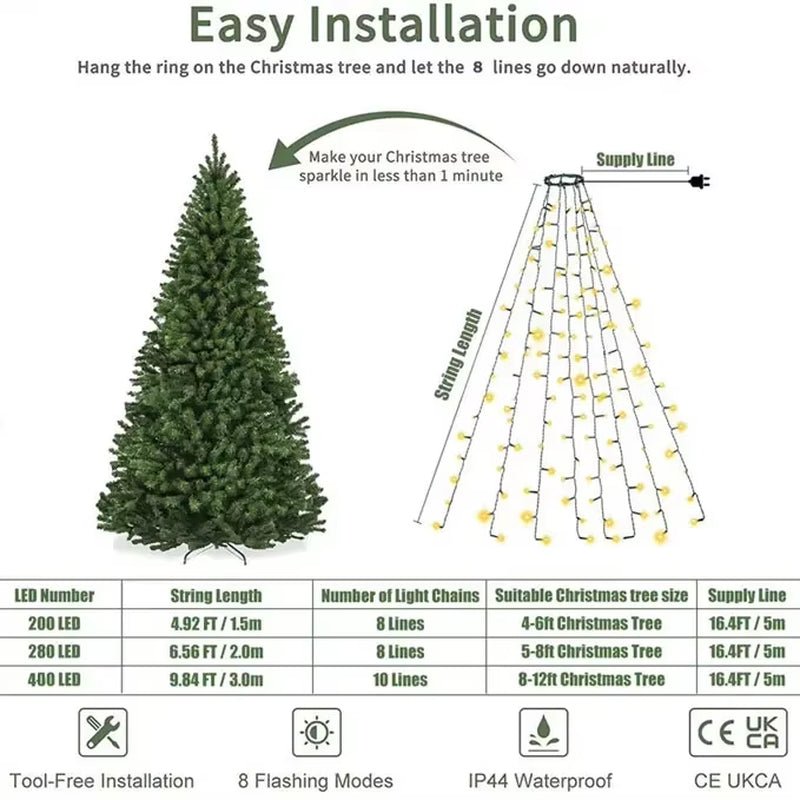 Easy Installation

Hang the ring on the Christmas tree and let the 8 lines go down naturally.

Make your Christmas tree sparkle in less than 1 minute

Supply Line

String Length

| LED Number | String Length | Number of Light Chains | Suitable Christmas tree size | Supply Line |
|---|---|---|---|---|
| 200 LED | 4.92 FT / 1.5m | 8 Lines | 4-6ft Christmas Tree | 16.4FT / 5m |
| 280 LED | 6.56 FT / 2.0m | 8 Lines | 5-8ft Christmas Tree | 16.4FT / 5m |
| 400 LED | 9.84 FT / 3.0m | 10 Lines | 8-12ft Christmas Tree | 16.4FT / 5m |

CE UK CA

Tool-Free Installation

8 Flashing Modes

IP44 Waterproof

CE UKCA