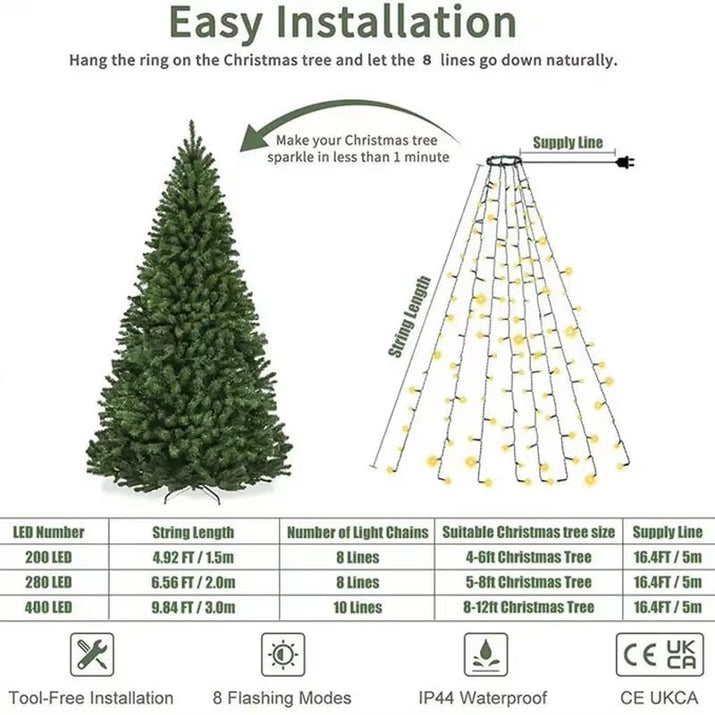 Easy Installation

Hang the ring on the Christmas tree and let the 8 lines go down naturally.

Make your Christmas tree sparkle in less than 1 minute

Supply Line

String Length

| LED Number | String Length | Number of Light Chains | Suitable Christmas tree size | Supply Line |
|---|---|---|---|---|
| 200 LED | 4.92 FT / 1.5m | 8 Lines | 4-6ft Christmas Tree | 16.4FT / 5m |
| 280 LED | 6.56 FT / 2.0m | 8 Lines | 5-8ft Christmas Tree | 16.4FT / 5m |
| 400 LED | 9.84 FT / 3.0m | 10 Lines | 8-12ft Christmas Tree | 16.4FT / 5m |

CE UK CA

Tool-Free Installation

8 Flashing Modes

IP44 Waterproof

CE UKCA